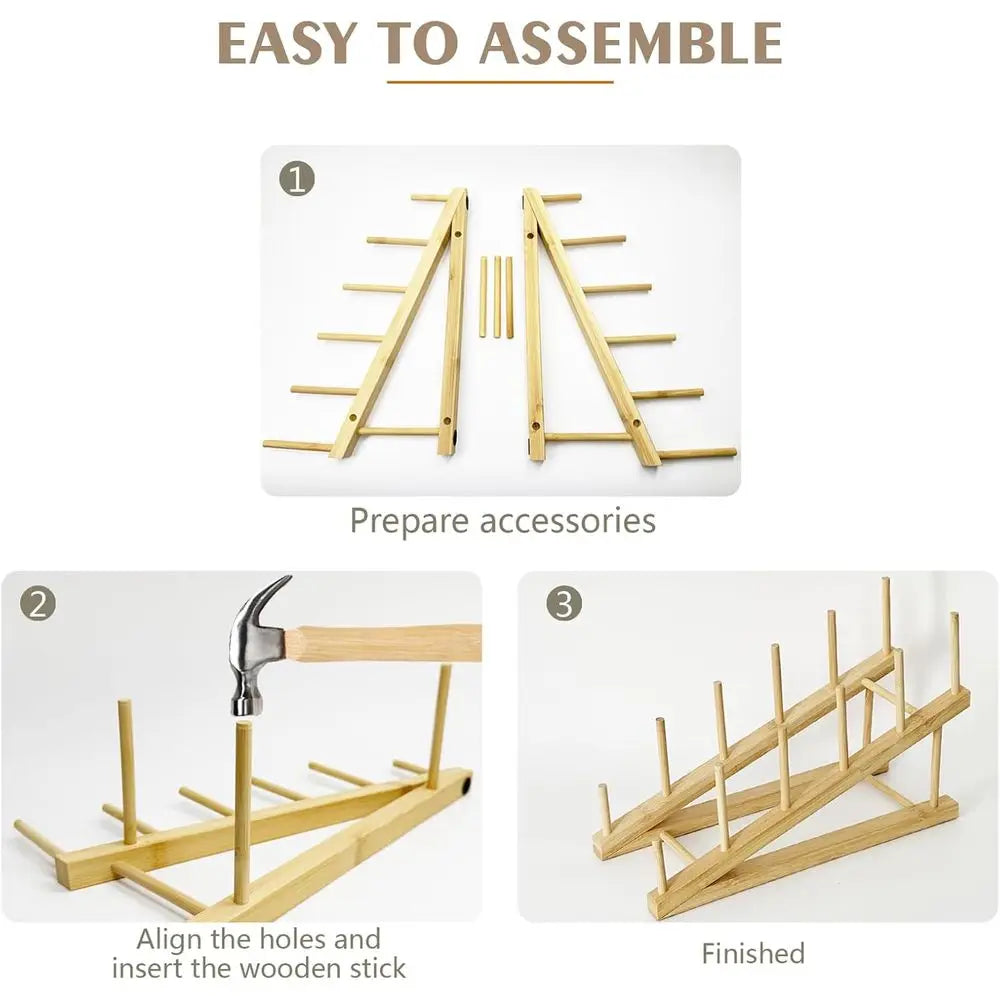 EASY TO ASSEMBLE

1

Prepare accessories

2

Align the holes and insert the wooden stick

3

Finished