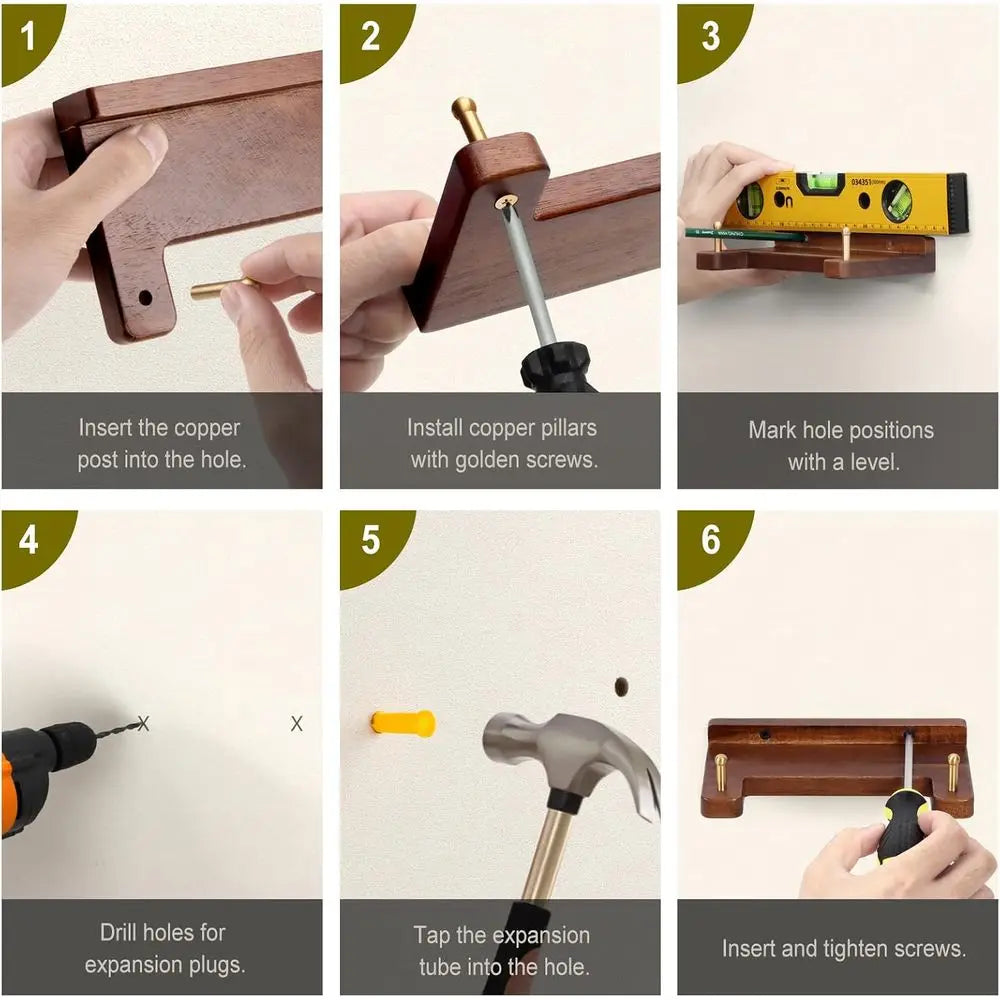 1

Insert the copper post into the hole.

2

Install copper pillars with golden screws.

3

034353

Mark hole positions with a level.

4

X

X

Drill holes for expansion plugs.

5

Tap the expansion tube into the hole.

6

Insert and tighten screws.