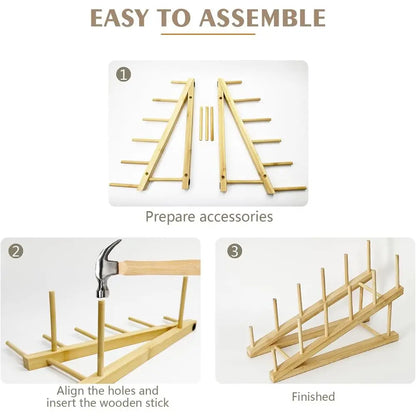 EASY TO ASSEMBLE

1

Prepare accessories

2

Align the holes and insert the wooden stick

3

Finished