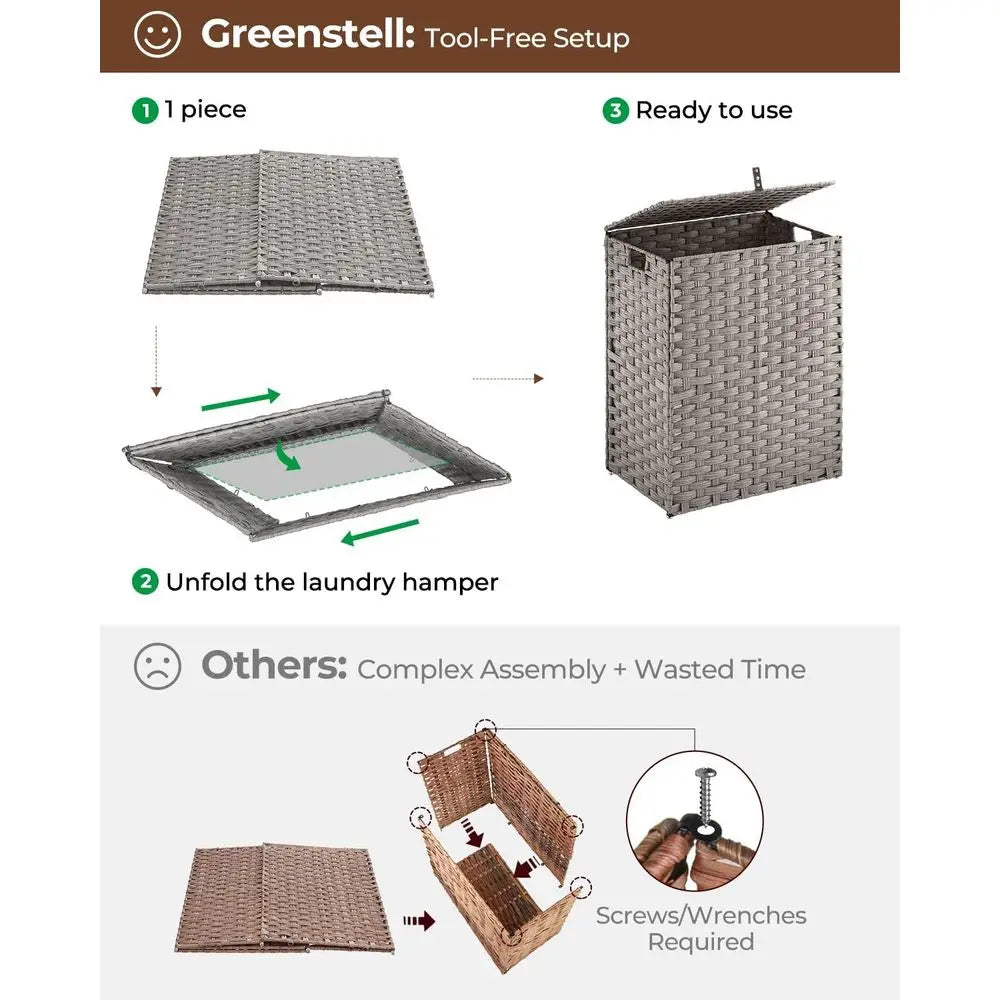 Greenstell: Tool-Free Setup

1 1 piece

3 Ready to use

2 Unfold the laundry hamper

Others: Complex Assembly + Wasted Time

Screws/Wrenches Required